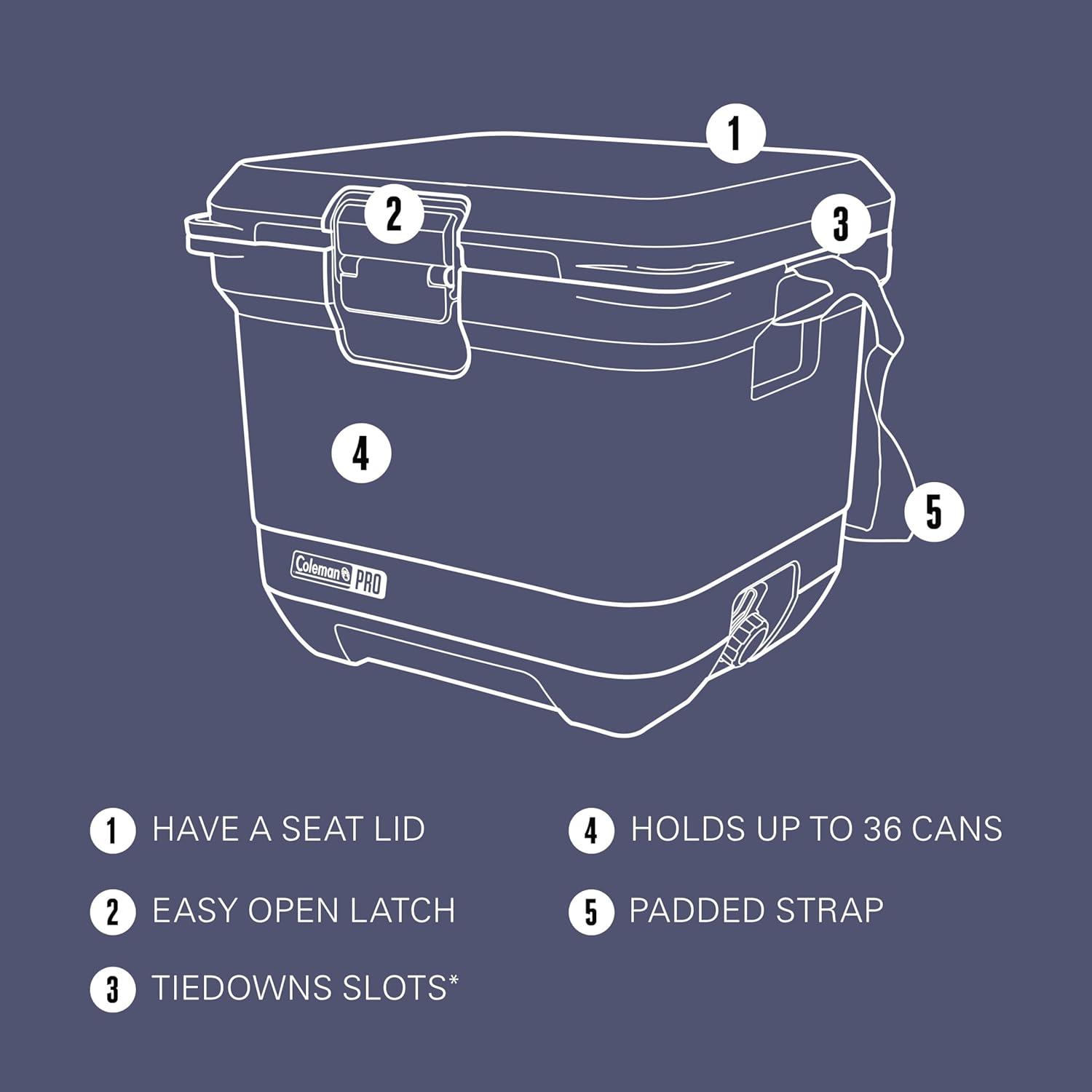 1

2

3

4

5

Coleman PRO

1 HAVE A SEAT LID

2 EASY OPEN LATCH

3 TIEDOWNS SLOTS*

4 HOLDS UP TO 36 CANS

5 PADDED STRAP