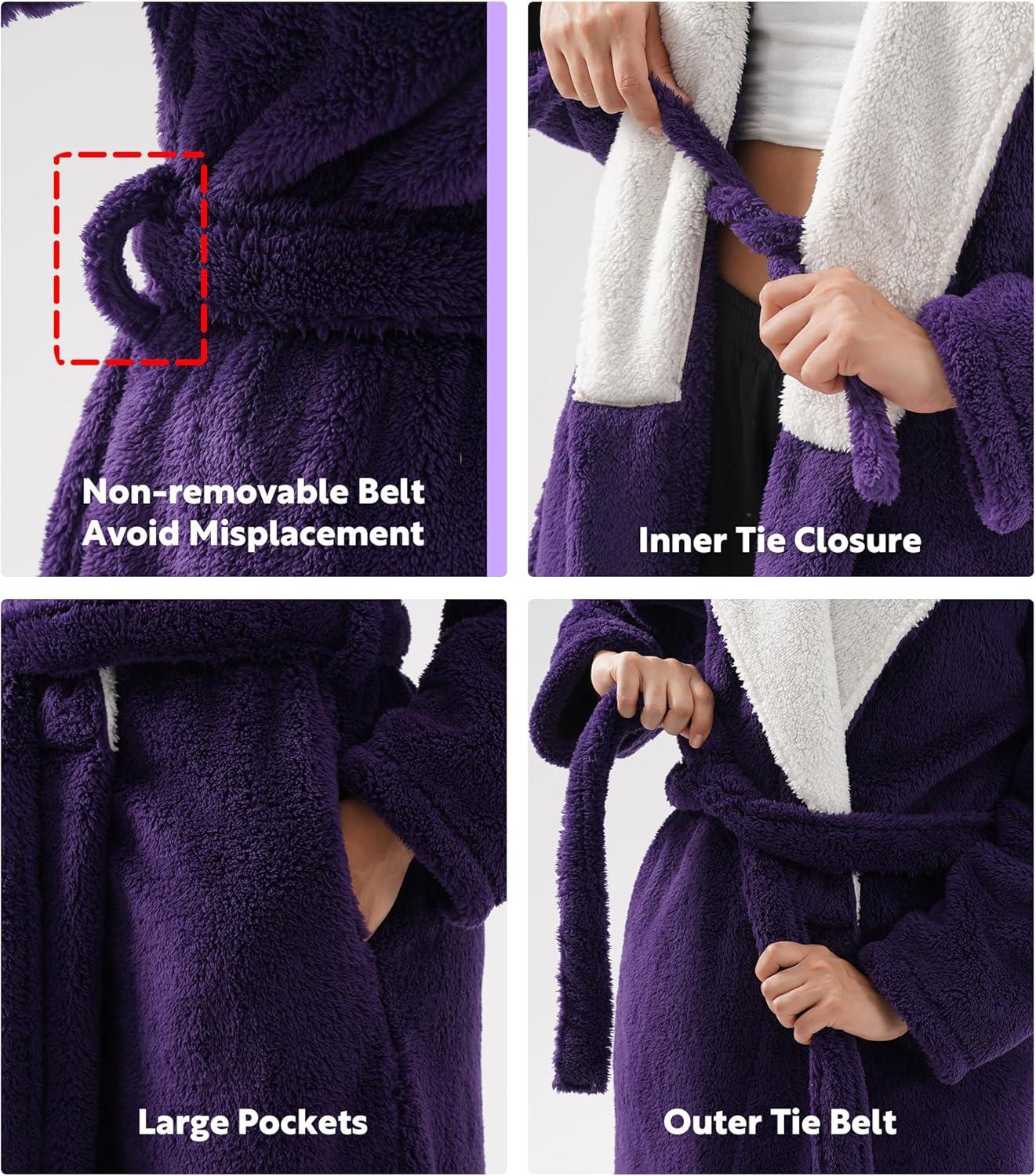 Non-removable Belt
Avoid Misplacement

Inner Tie Closure

Large Pockets

Outer Tie Belt