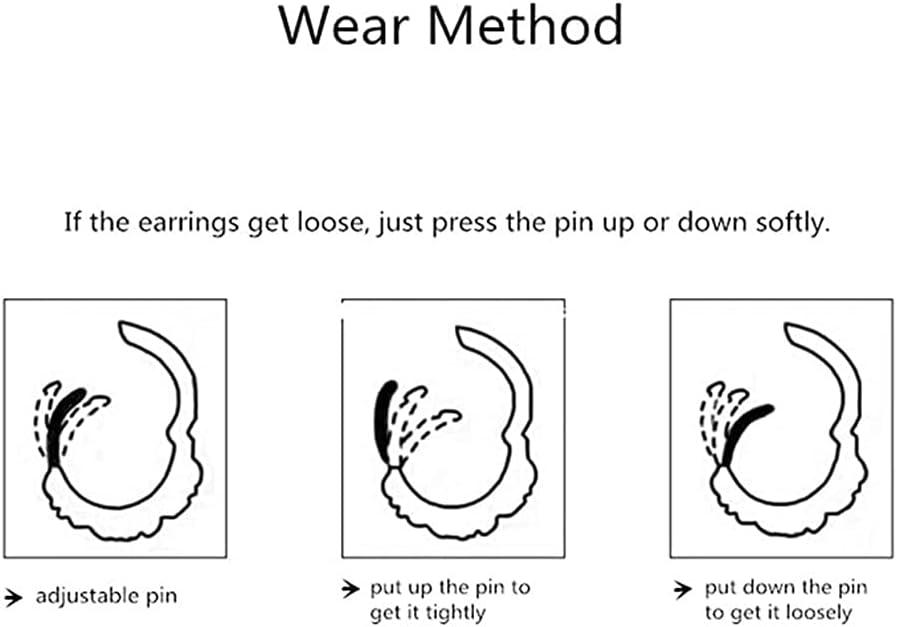 Wear Method

If the earrings get loose, just press the pin up or down softly.

→ adjustable pin

→ put up the pin to get it tightly

→ put down the pin to get it loosely