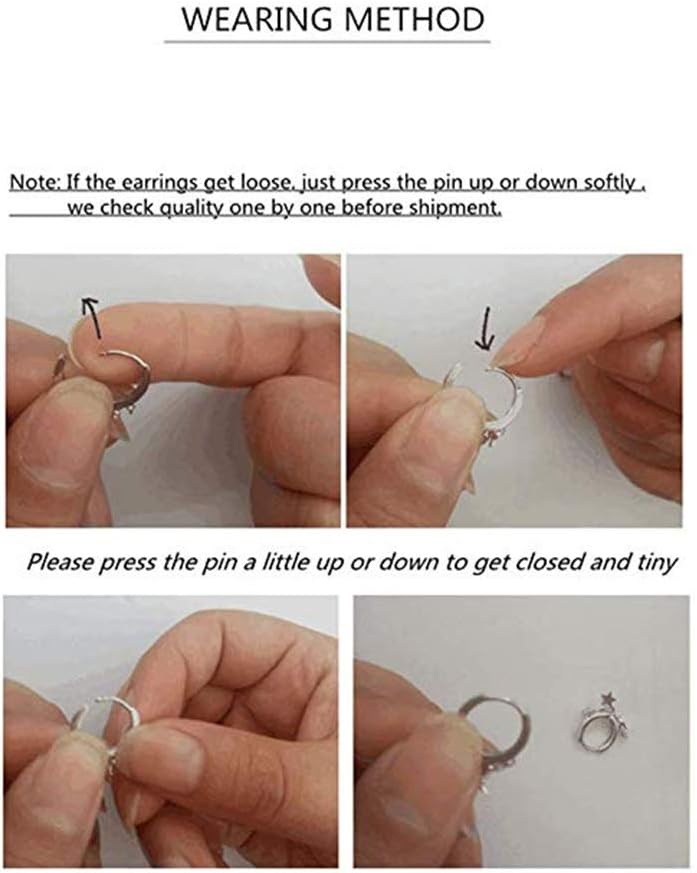 WEARING METHOD

Note: If the earrings get loose, just press the pin up or down softly , we check quality one by one before shipment.

Please press the pin a little up or down to get closed and tiny