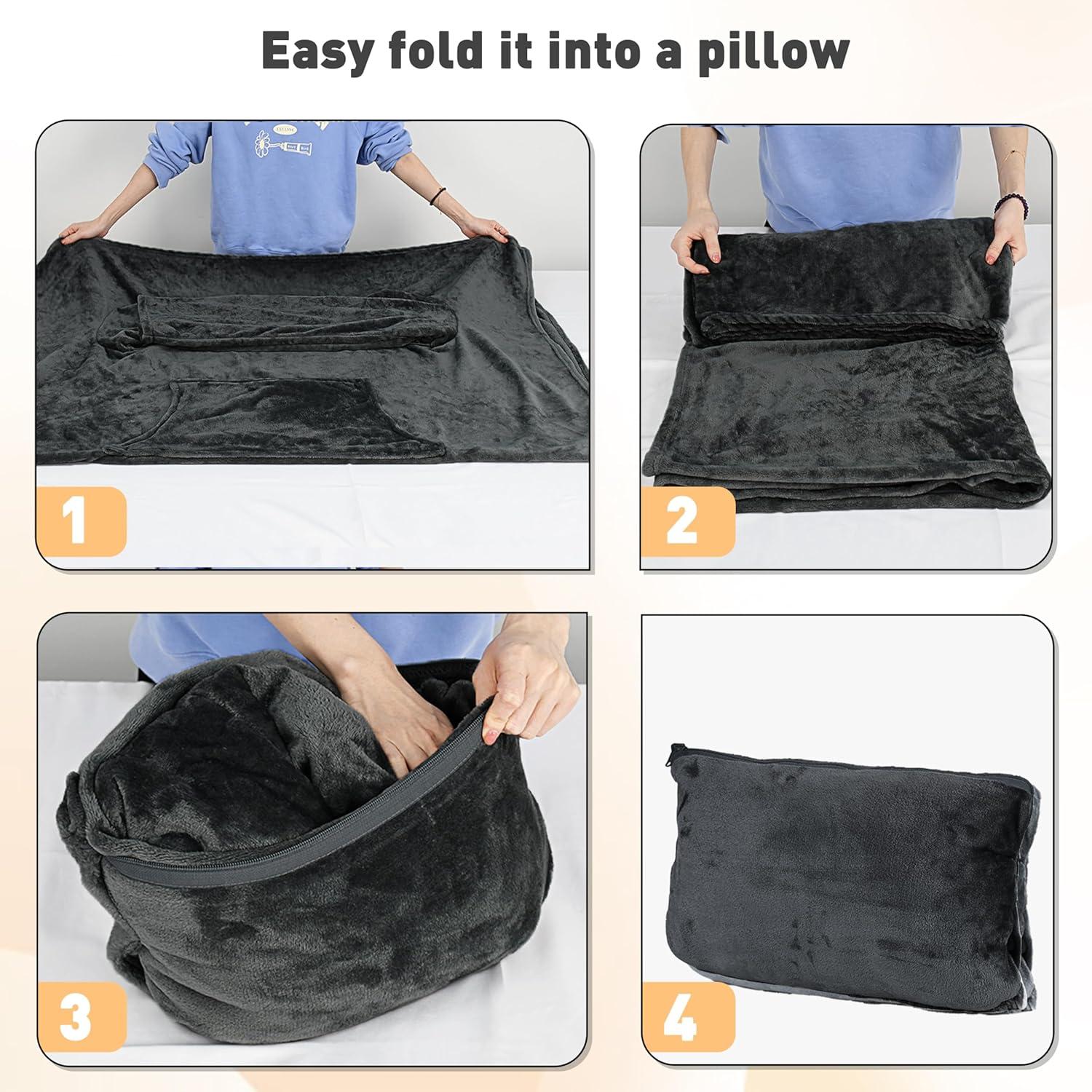 Easy fold it into a pillow

1

2

3

4