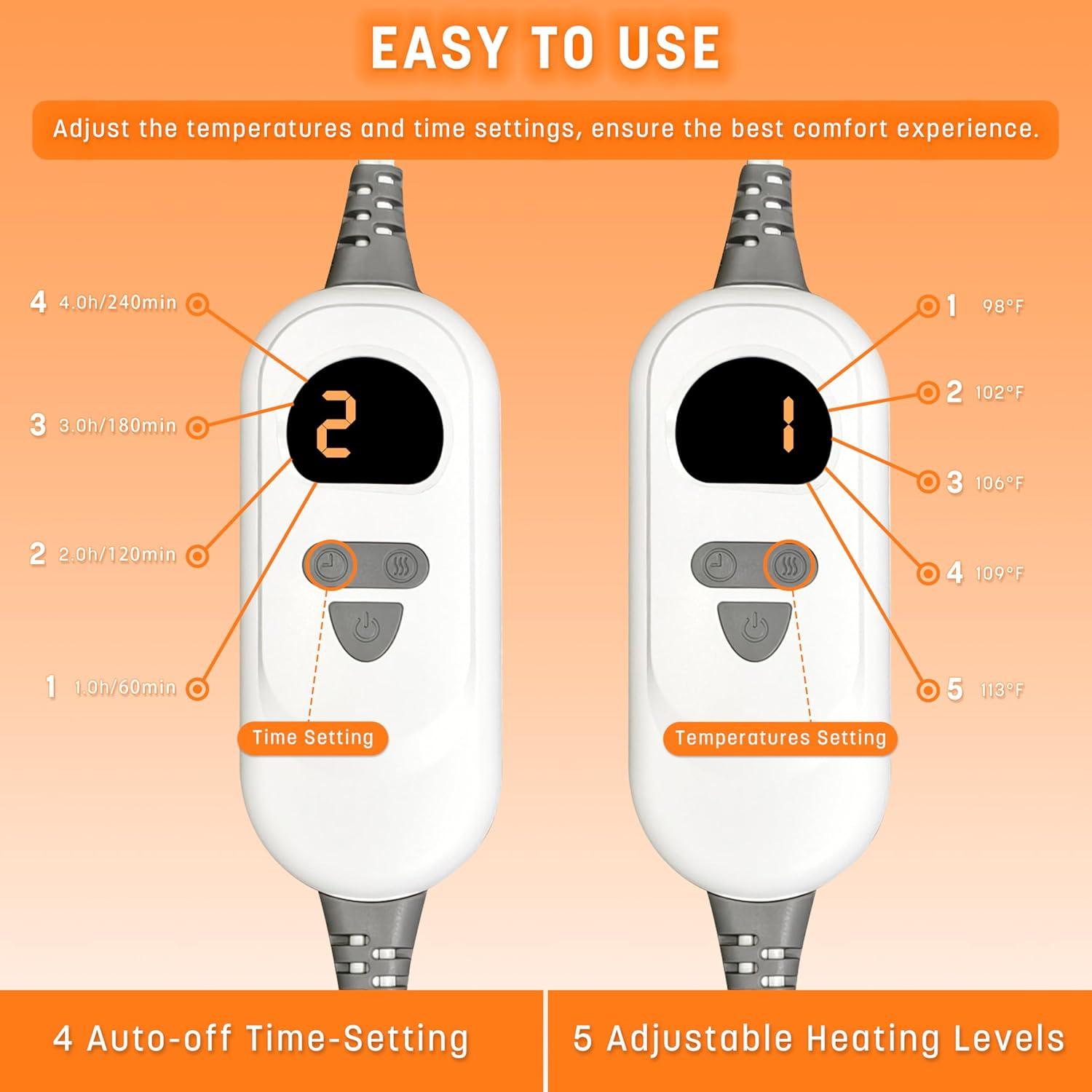 EASY TO USE

Adjust the temperatures and time settings, ensure the best comfort experience.

4 4.0h/240min

3 3.0h/180min

2 2.0h/120min

1 1.0h/60min

2

Time Setting

1 98°F

2 102°F

3 106°F

4 109°F

5 113°F

1

Temperatures Setting

4 Auto-off Time-Setting

5 Adjustable Heating Levels