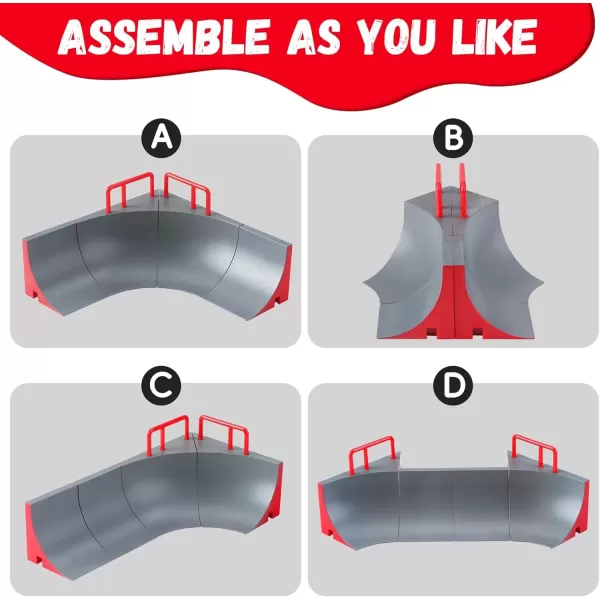 ASSEMBLE AS YOU LIKE

A

B

C

D