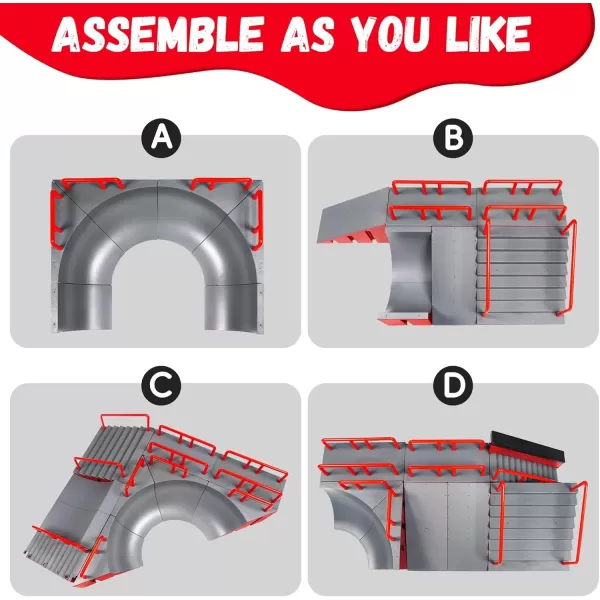 ASSEMBLE AS YOU LIKE

A

B

C

D