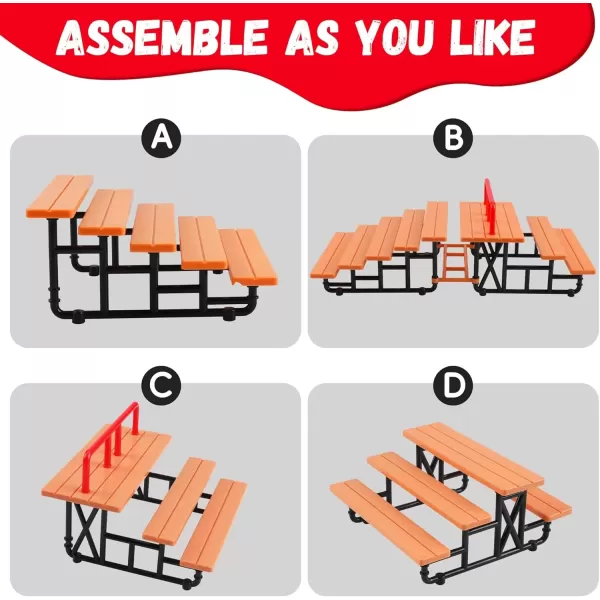 ASSEMBLE AS YOU LIKE

A

B

C

D