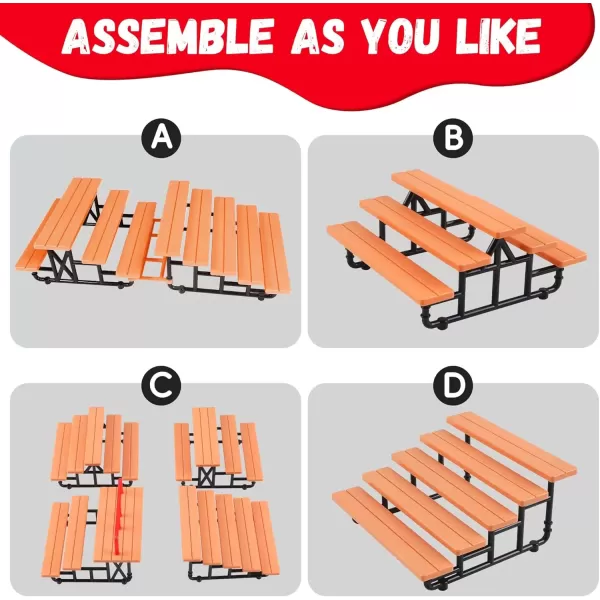 ASSEMBLE AS YOU LIKE

A

B

C

D