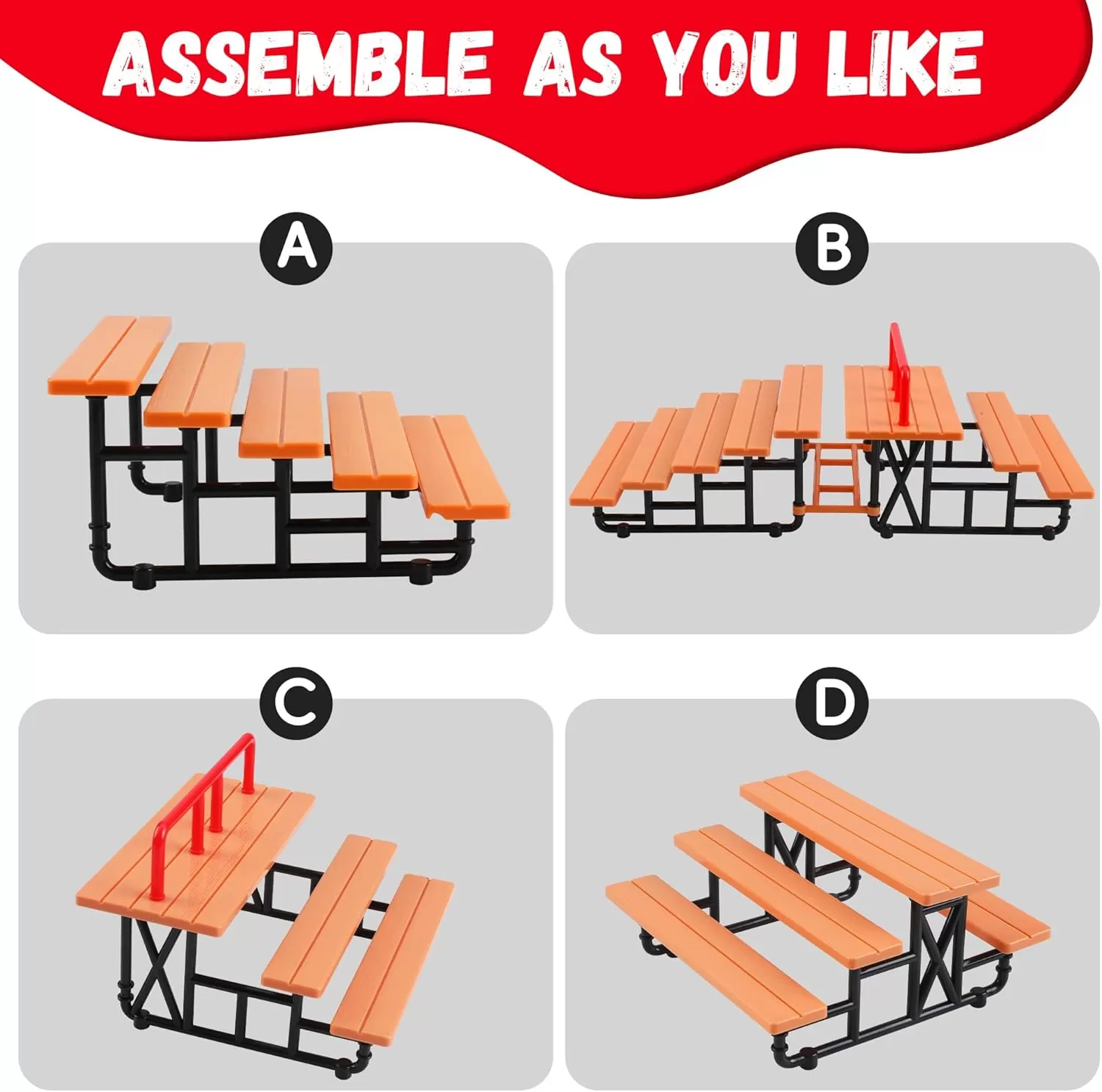 ASSEMBLE AS YOU LIKE

A

B

C

D