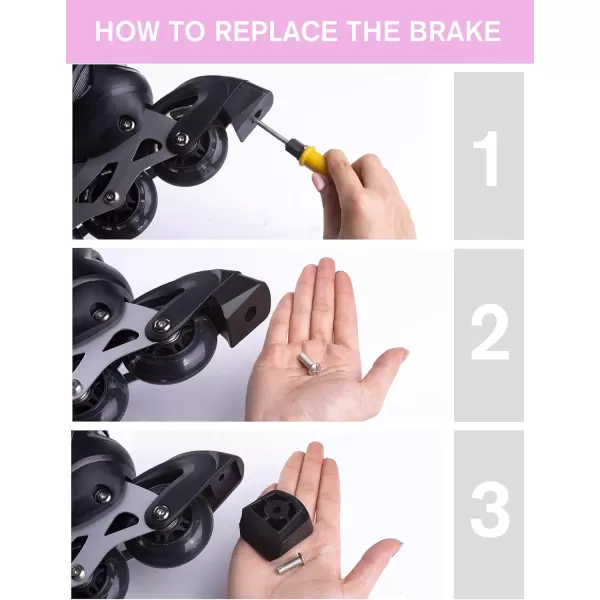 HOW TO REPLACE THE BRAKE

1

2

3