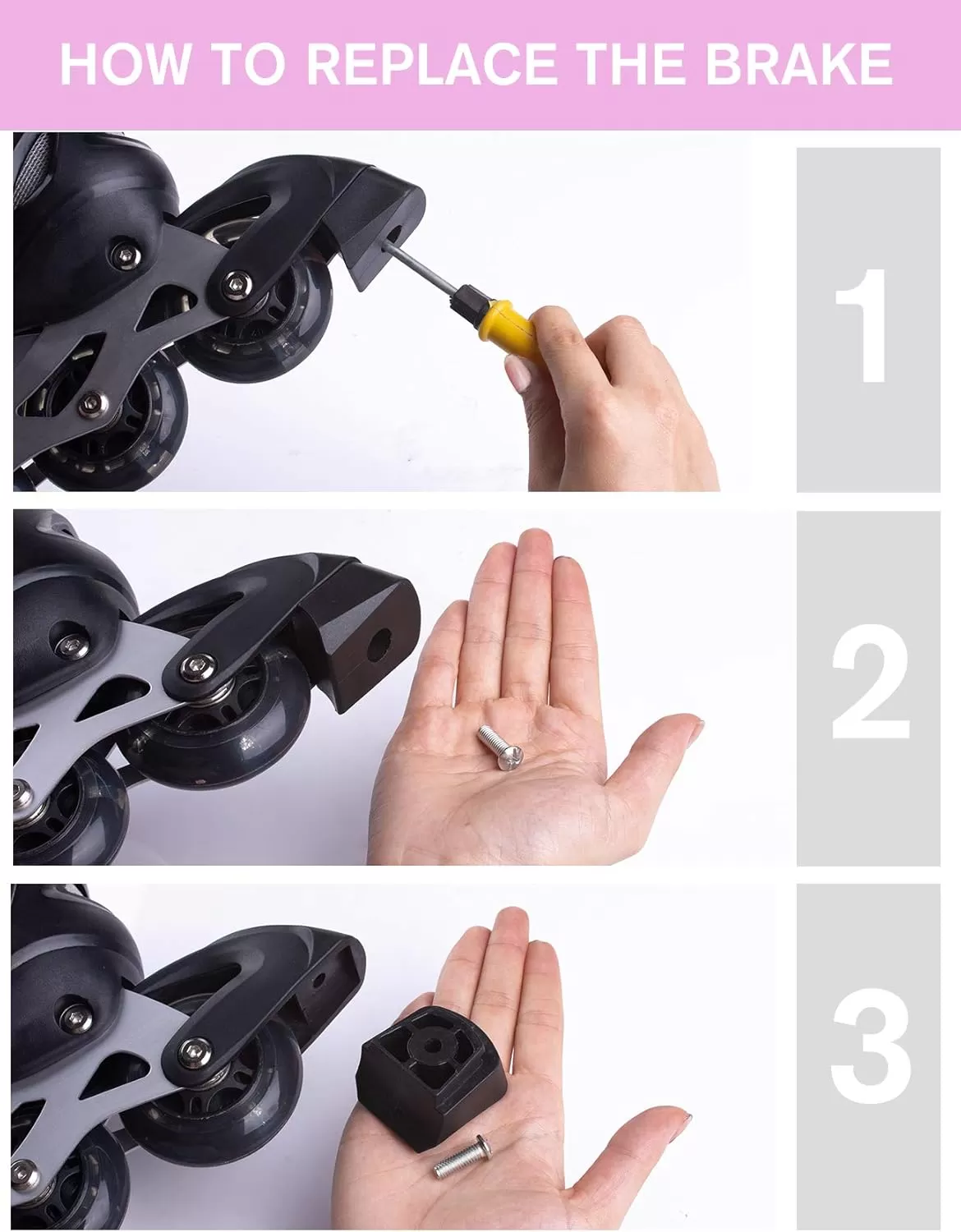 HOW TO REPLACE THE BRAKE

1

2

3