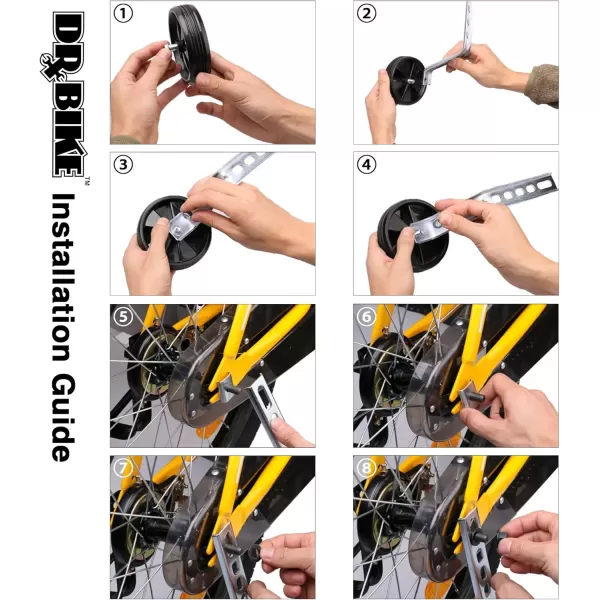 DR.BIKE™

Installation Guide

①

②

③

④

⑤

⑥

⑦

⑧