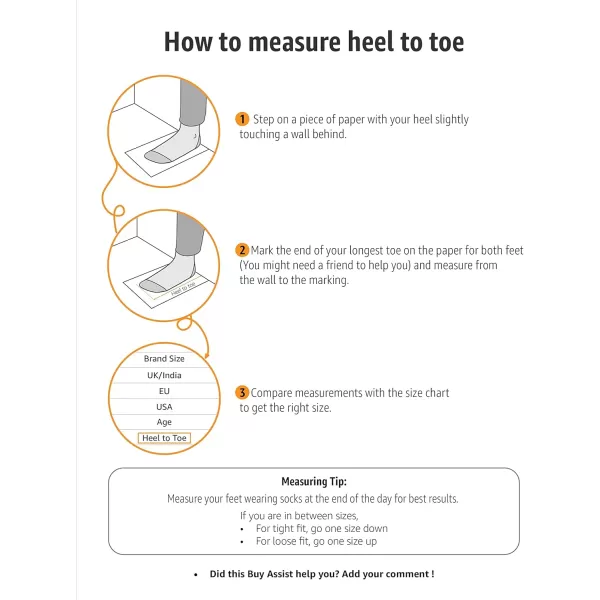 How to measure heel to toe

1 Step on a piece of paper with your heel slightly touching a wall behind.

Heel to toe

2 Mark the end of your longest toe on the paper for both feet (You might need a friend to help you) and measure from the wall to the marking.

Brand Size
UK/India
EU
USA
Age
Heel to Toe

3 Compare measurements with the size chart to get the right size.

Measuring Tip:
Measure your feet wearing socks at the end of the day for best results.
If you are in between sizes,
• For tight fit, go one size down
• For loose fit, go one size up

• Did this Buy Assist help you? Add your comment !